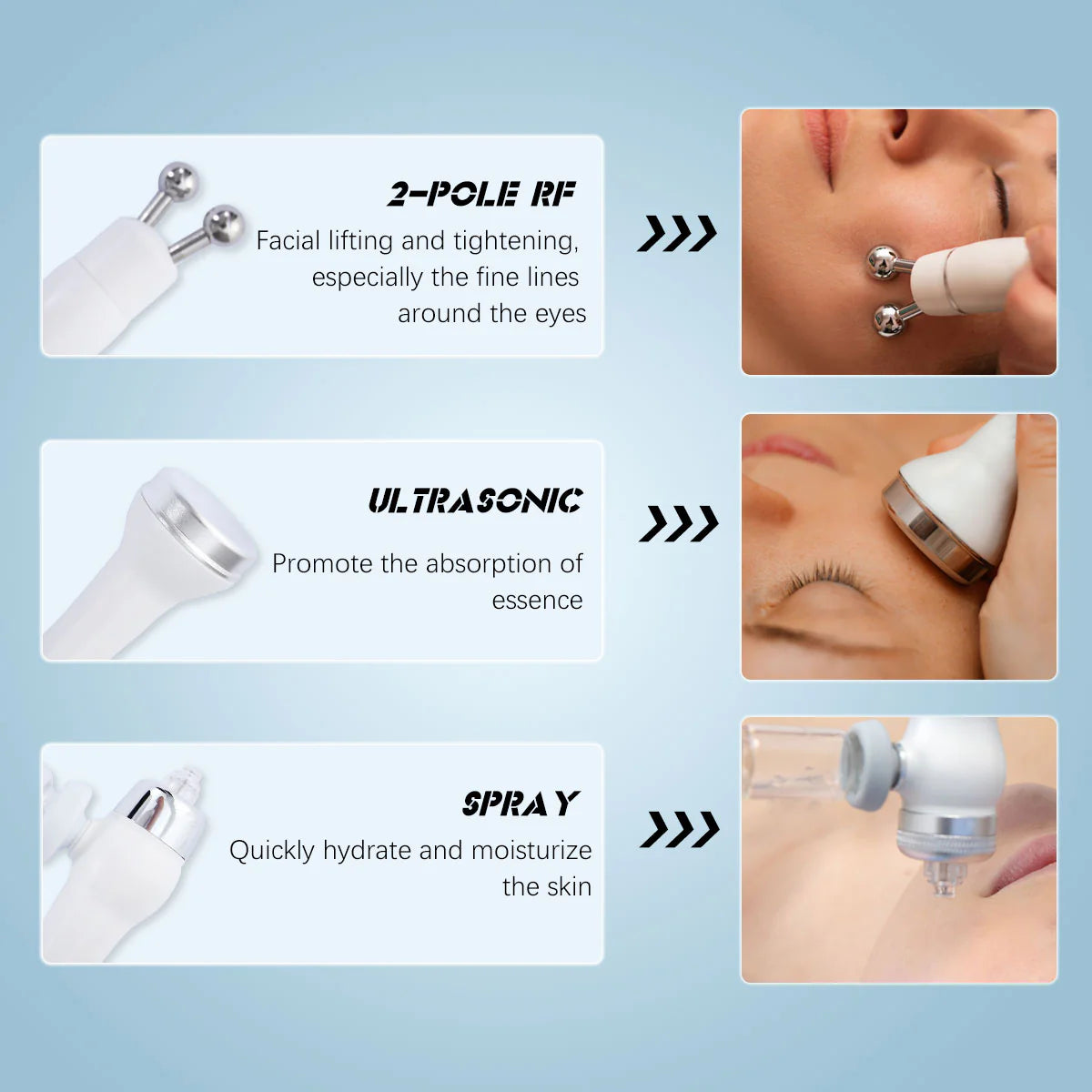 2-POLE RF
Facial lifting and tightening, especially the fine lines around the eyes

ULTRASONIC
Promote the absorption of essence

SPRAY
Quickly hydrate and moisturize the skin