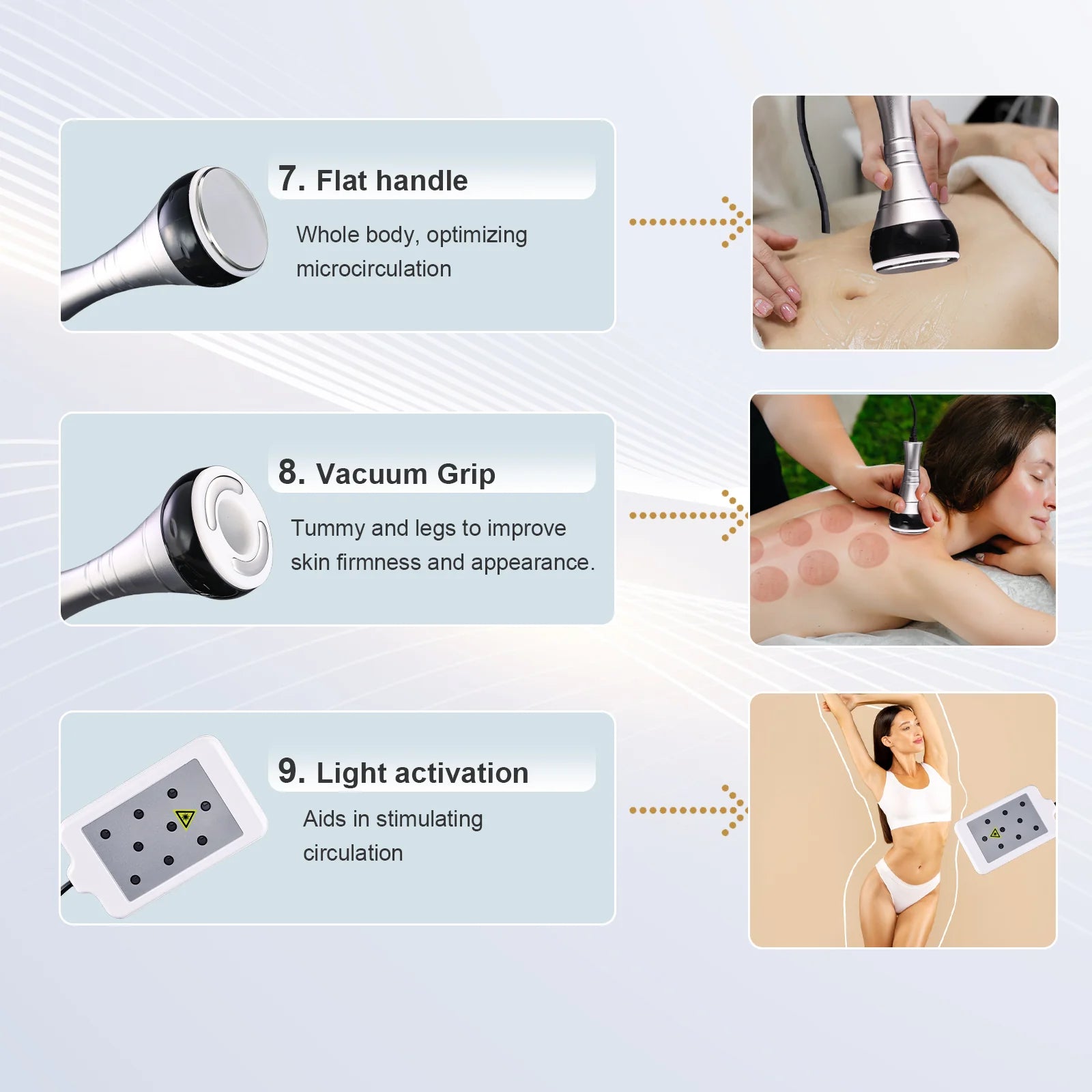 7. Flat handle

Whole body, optimizing microcirculation

8. Vacuum Grip

Tummy and legs to improve skin firmness and appearance.

9. Light activation

Aids in stimulating circulation